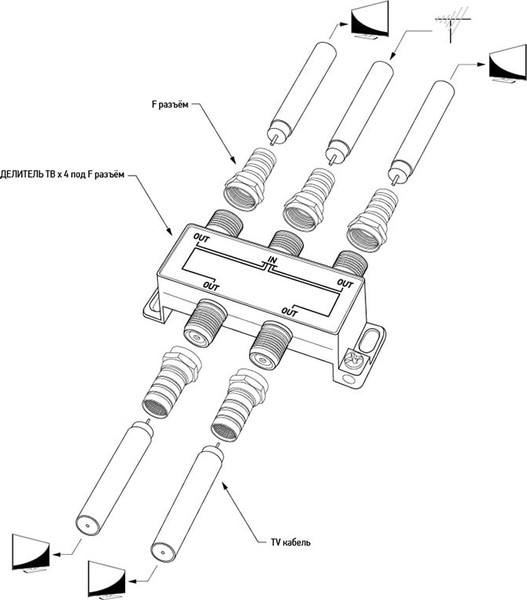 F разъём

ДЕЛИТЕЛЬ ТВ х 4 под F разъём

OUT

IN

OUT

OUT

OUT

TV кабель