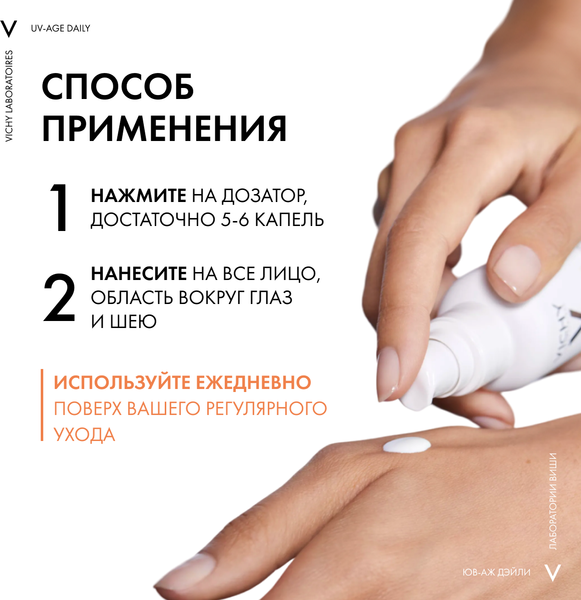 V UV-AGE DAILY

VICHY LABORATOIRES

СПОСОБ ПРИМЕНЕНИЯ

1 НАЖМИТЕ НА ДОЗАТОР, ДОСТАТОЧНО 5-6 КАПЕЛЬ

2 НАНЕСИТЕ НА ВСЕ ЛИЦО, ОБЛАСТЬ ВОКРУГ ГЛАЗ И ШЕЮ

ИСПОЛЬЗУЙТЕ ЕЖЕДНЕВНО ПОВЕРХ ВАШЕГО РЕГУЛЯРНОГО УХОДА

VICHY

ЛАБОРАТОРИИ ВИШИ

ЮВ-АЖ ДЭЙЛИ V