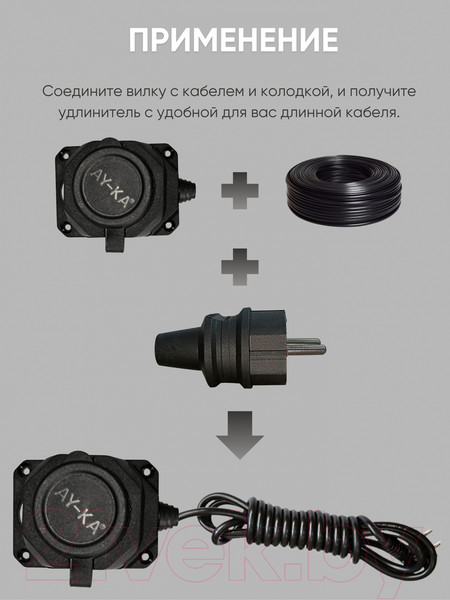 ПРИМЕНЕНИЕ

Соедините вилку с кабелем и колодкой, и получите удлинитель с удобной для вас длинной кабеля.

AY-KA®

AY-KA®

21vek.by