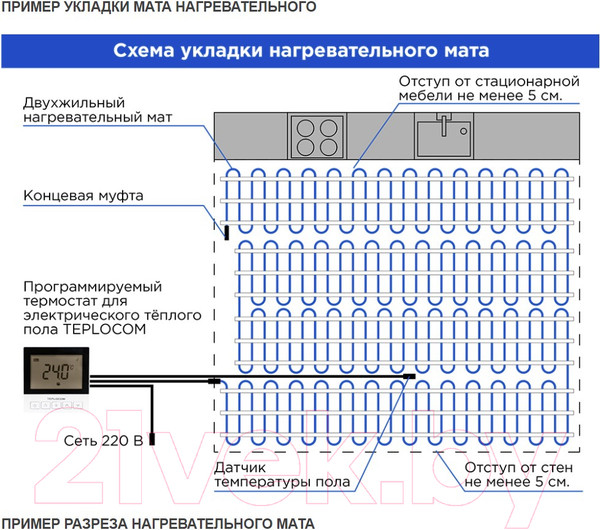 ПРИМЕР УКЛАДКИ МАТА НАГРЕВАТЕЛЬНОГО

Схема укладки нагревательного мата

Отступ от стационарной мебели не менее 5 см.

Двухжильный нагревательный мат

Концевая муфта

Программируемый термостат для электрического тёплого пола TEPLOCOM

24.0°C

TEPLOCOM

Сеть 220 В

Датчик температуры пола

Отступ от стен не менее 5 см.

21vek.by

ПРИМЕР РАЗРЕЗА НАГРЕВАТЕЛЬНОГО МАТА