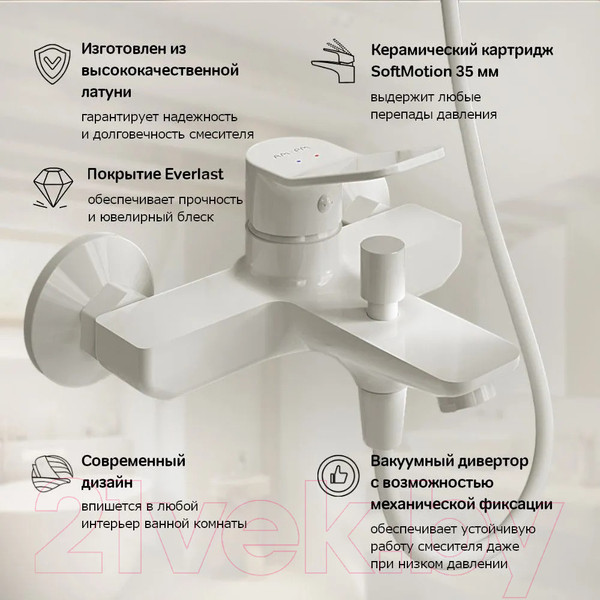 Изготовлен из высококачественной латуни

гарантирует надежность и долговечность смесителя

Керамический картридж SoftMotion 35 мм

выдержит любые перепады давления

Покрытие Everlast

обеспечивает прочность и ювелирный блеск

AM.PM

Современный дизайн

впишется в любой интерьер ванной комнаты

Вакуумный дивертор с возможностью механической фиксации

обеспечивает устойчивую работу смесителя даже при низком давлении

21vek.by