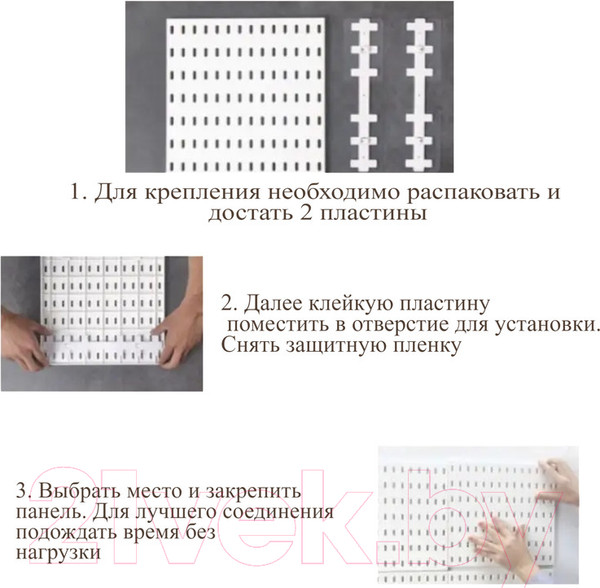 1. Для крепления необходимо распаковать и достать 2 пластины

2. Далее клейкую пластину поместить в отверстие для установки. Снять защитную пленку

3. Выбрать место и закрепить панель. Для лучшего соединения подождать время без нагрузки

21vek.by