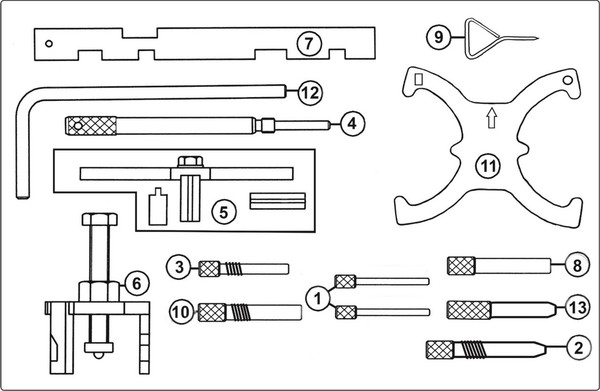 7
9
12
4
11
5
6
3
8
1
10
13
2