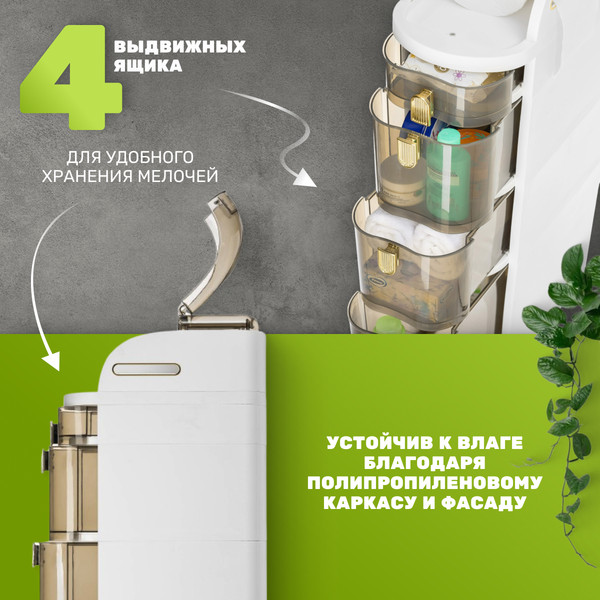 4 ВЫДВИЖНЫХ ЯЩИКА

ДЛЯ УДОБНОГО ХРАНЕНИЯ МЕЛОЧЕЙ

УСТОЙЧИВ К ВЛАГЕ БЛАГОДАРЯ ПОЛИПРОПИЛЕНОВОМУ КАРКАСУ И ФАСАДУ