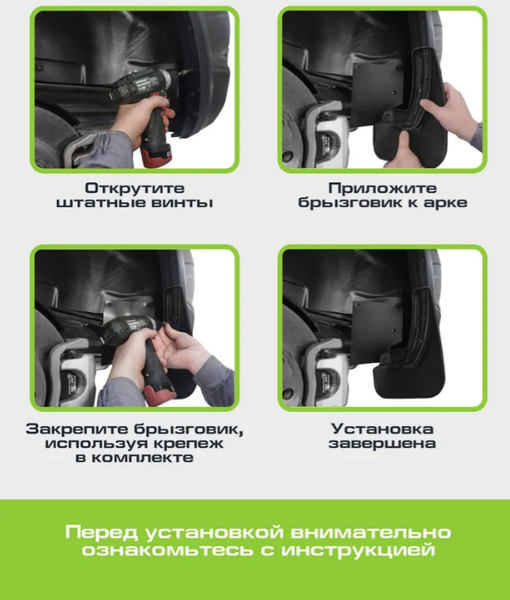 Открутите штатные винты

Приложите брызговик к арке

Закрепите брызговик, используя крепеж в комплекте

Установка завершена

Перед установкой внимательно ознакомьтесь с инструкцией