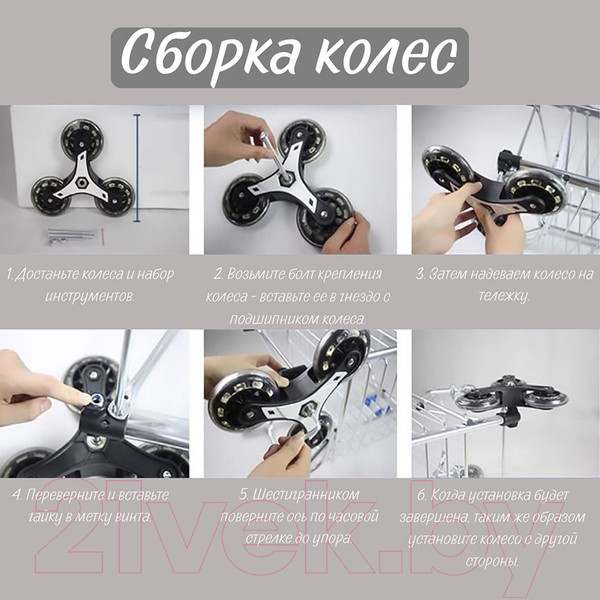 Сборка колес

1. Достаньте колеса и набор инструментов.

2. Возьмите болт крепления колеса - вставьте ее в гнездо с подшипником колеса.

3. Затем надеваем колесо на тележку.

4. Переверните и вставьте гайку в метку винта.

5. Шестигранником поверните ось по часовой стрелке до упора.

6. Когда установка будет завершена, таким же образом установите колесо с другой стороны.

21vek.by