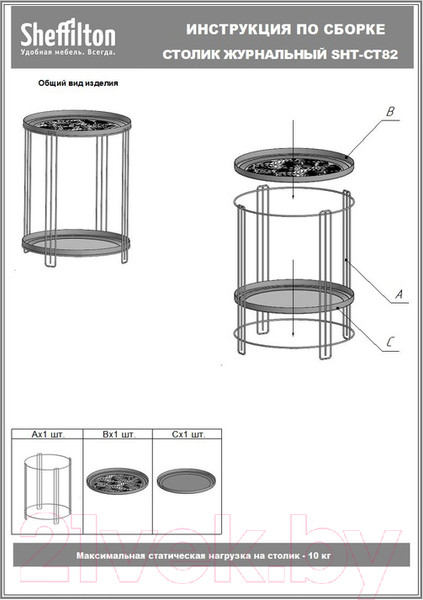 Sheffilton
Удобная мебель. Всегда.

ИНСТРУКЦИЯ ПО СБОРКЕ
СТОЛИК ЖУРНАЛЬНЫЙ SHT-CT82

Общий вид изделия

B

A

C

| Ax1 шт. | Bx1 шт. | Cx1 шт. |
|---|---|---|
| | | |

21vek.by

Максимальная статическая нагрузка на столик - 10 кг