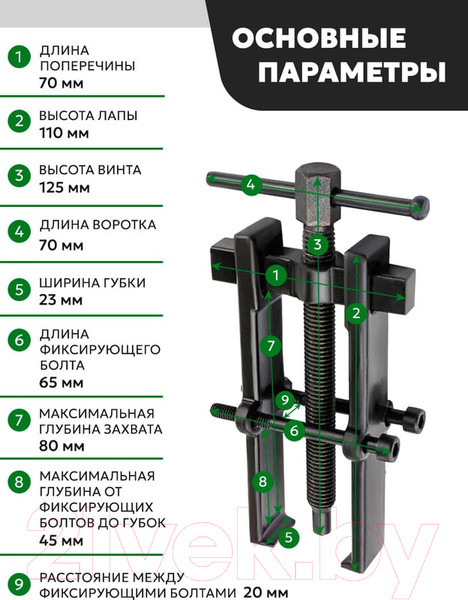 ОСНОВНЫЕ ПАРАМЕТРЫ

1 ДЛИНА ПОПЕРЕЧИНЫ
70 мм

2 ВЫСОТА ЛАПЫ
110 мм

3 ВЫСОТА ВИНТА
125 мм

4 ДЛИНА ВОРОТКА
70 мм

5 ШИРИНА ГУБКИ
23 мм

6 ДЛИНА ФИКСИРУЮЩЕГО БОЛТА
65 мм

7 МАКСИМАЛЬНАЯ ГЛУБИНА ЗАХВАТА
80 мм

8 МАКСИМАЛЬНАЯ ГЛУБИНА ОТ ФИКСИРУЮЩИХ БОЛТОВ ДО ГУБОК
45 мм

9 РАССТОЯНИЕ МЕЖДУ ФИКСИРУЮЩИМИ БОЛТАМИ 20 мм

4
3
1
2
7
9
6
8
5

21vek.by