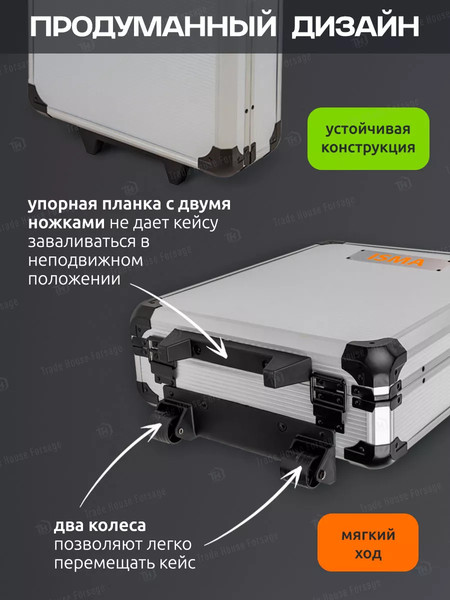 ПРОДУМАННЫЙ ДИЗАЙН

устойчивая конструкция

упорная планка с двумя ножками не дает кейсу заваливаться в неподвижном положении

ISMA

два колеса позволяют легко перемещать кейс

мягкий ход

Trade House Forsage