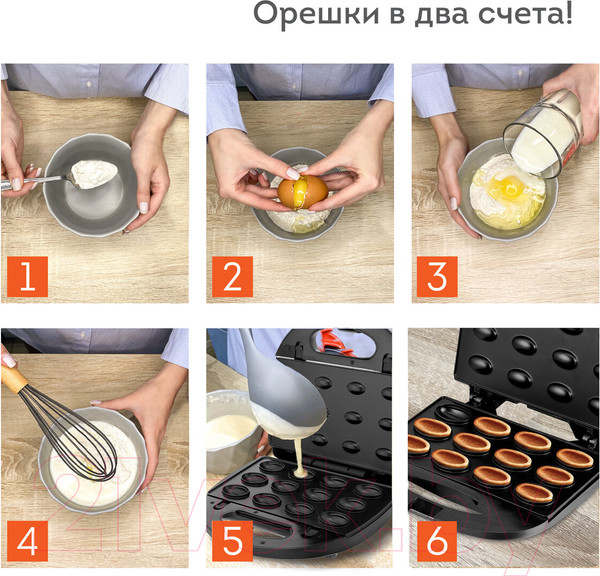 Орешки в два счета!

1

2

3

4

5

6

21vek.by