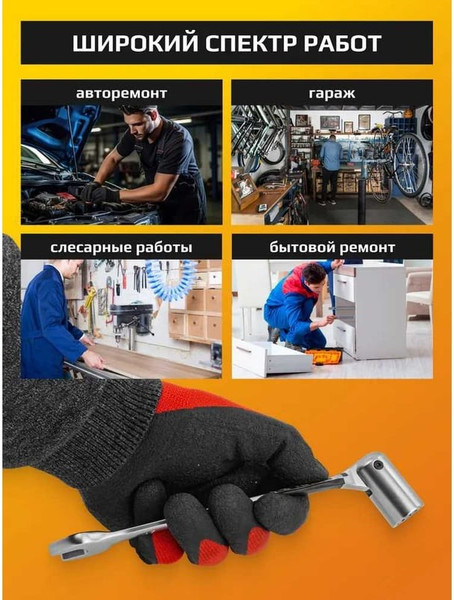 ШИРОКИЙ СПЕКТР РАБОТ

авторемонт

гараж

слесарные работы

бытовой ремонт