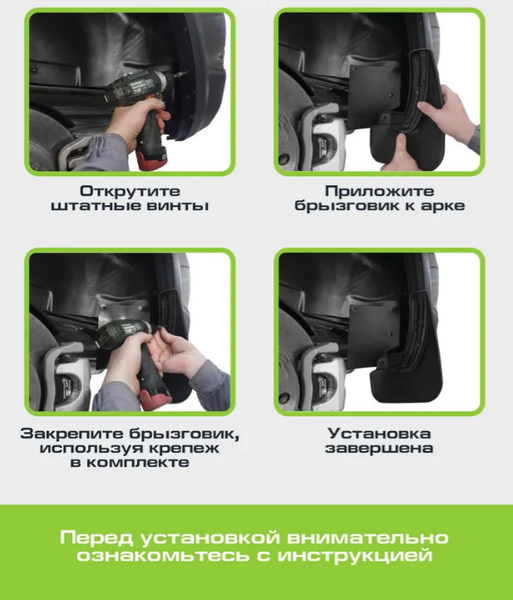 Открутите штатные винты

Приложите брызговик к арке

Закрепите брызговик, используя крепеж в комплекте

Установка завершена

Перед установкой внимательно ознакомьтесь с инструкцией