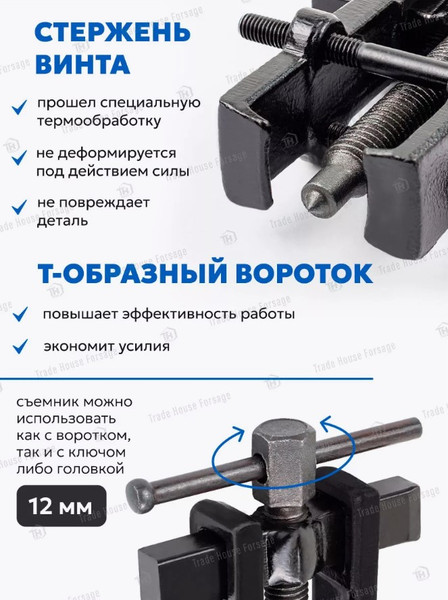 СТЕРЖЕНЬ ВИНТА

прошел специальную термообработку

не деформируется под действием силы

не повреждает деталь

Т-ОБРАЗНЫЙ ВОРОТОК

повышает эффективность работы

экономит усилия

съемник можно использовать как с воротком, так и с ключом либо головкой

12 мм

Trade House Forsage