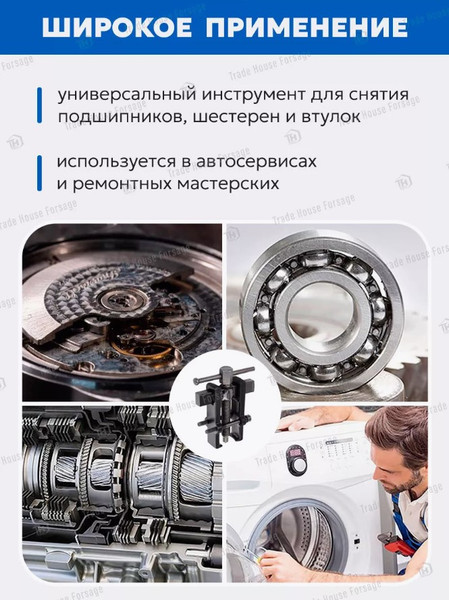 ШИРОКОЕ ПРИМЕНЕНИЕ

универсальный инструмент для снятия подшипников, шестерен и втулок

используется в автосервисах и ремонтных мастерских

Trade House Forsage