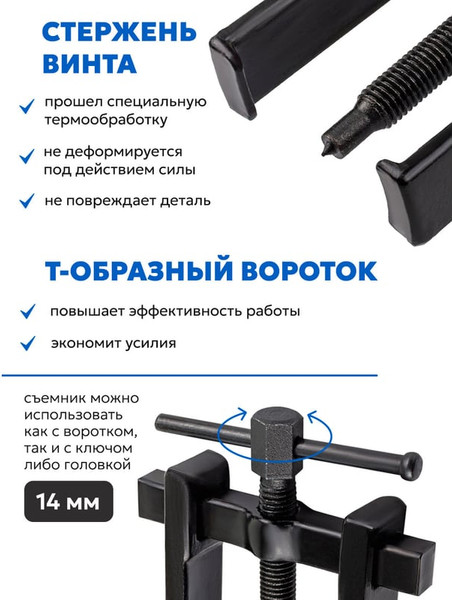 СТЕРЖЕНЬ ВИНТА

прошел специальную термообработку

не деформируется под действием силы

не повреждает деталь

Т-ОБРАЗНЫЙ ВОРОТОК

повышает эффективность работы

экономит усилия

съемник можно использовать как с воротком, так и с ключом либо головкой

14 мм