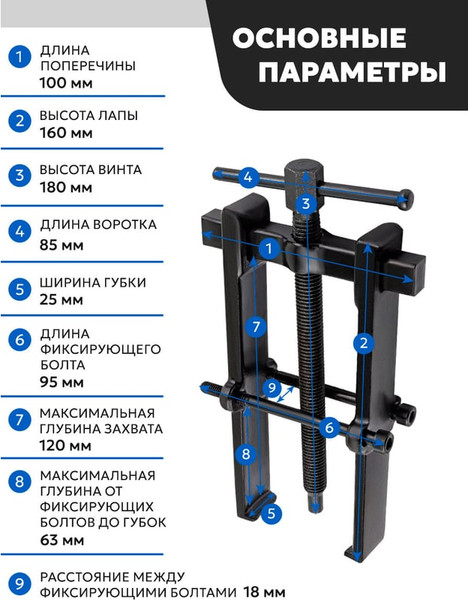 ОСНОВНЫЕ ПАРАМЕТРЫ

1 ДЛИНА ПОПЕРЕЧИНЫ 100 мм

2 ВЫСОТА ЛАПЫ 160 мм

3 ВЫСОТА ВИНТА 180 мм

4 ДЛИНА ВОРОТКА 85 мм

5 ШИРИНА ГУБКИ 25 мм

6 ДЛИНА ФИКСИРУЮЩЕГО БОЛТА 95 мм

7 МАКСИМАЛЬНАЯ ГЛУБИНА ЗАХВАТА 120 мм

8 МАКСИМАЛЬНАЯ ГЛУБИНА ОТ ФИКСИРУЮЩИХ БОЛТОВ ДО ГУБОК 63 мм

9 РАССТОЯНИЕ МЕЖДУ ФИКСИРУЮЩИМИ БОЛТАМИ 18 мм

4
3
1
7
2
9
6
8
5