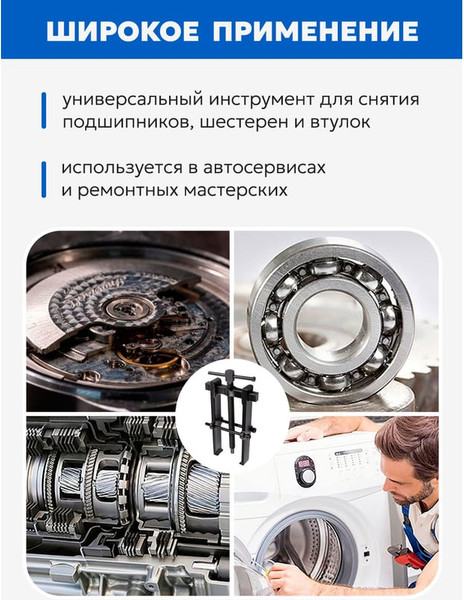 ШИРОКОЕ ПРИМЕНЕНИЕ

универсальный инструмент для снятия подшипников, шестерен и втулок

используется в автосервисах и ремонтных мастерских