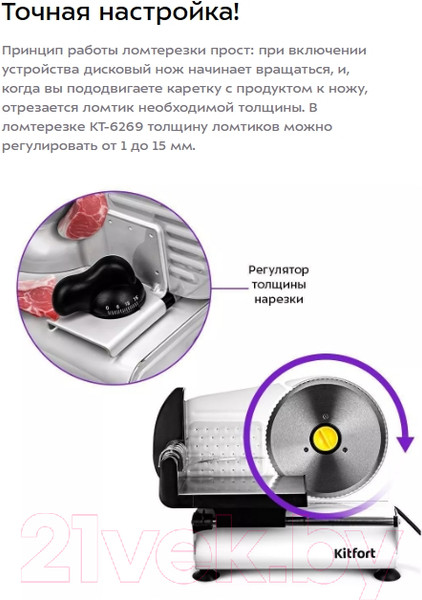 Точная настройка!

Принцип работы ломтерезки прост: при включении устройства дисковый нож начинает вращаться, и, когда вы пододвигаете каретку с продуктом к ножу, отрезается ломтик необходимой толщины. В ломтерезке КТ-6269 толщину ломтиков можно регулировать от 1 до 15 мм.

0 5 10 15

Регулятор толщины нарезки

Kitfort

21vek.by