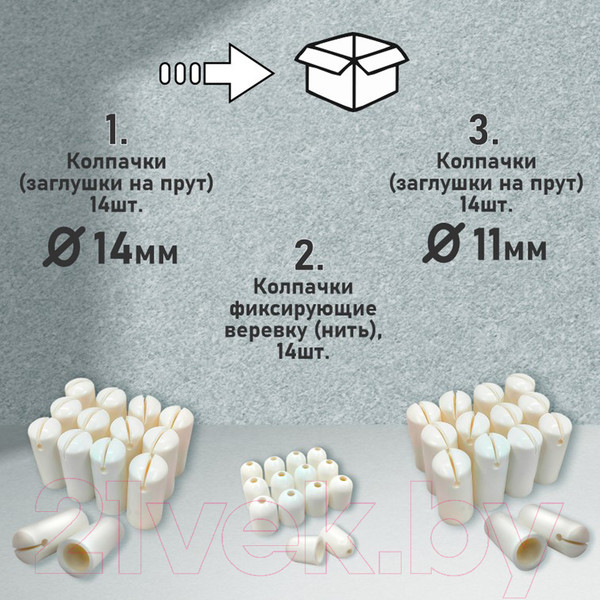 1.
Колпачки
(заглушки на прут)
14шт.

Ø 14мм

2.
Колпачки
фиксирующие
веревку (нить),
14шт.

3.
Колпачки
(заглушки на прут)
14шт.

Ø 11мм

21vek.by