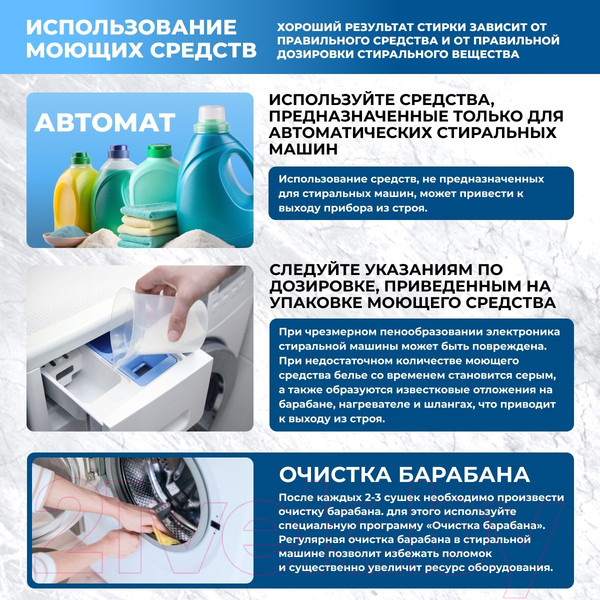 ИСПОЛЬЗОВАНИЕ МОЮЩИХ СРЕДСТВ

ХОРОШИЙ РЕЗУЛЬТАТ СТИРКИ ЗАВИСИТ ОТ ПРАВИЛЬНОГО СРЕДСТВА И ОТ ПРАВИЛЬНОЙ ДОЗИРОВКИ СТИРАЛЬНОГО ВЕЩЕСТВА

АВТОМАТ

ИСПОЛЬЗУЙТЕ СРЕДСТВА, ПРЕДНАЗНАЧЕННЫЕ ТОЛЬКО ДЛЯ АВТОМАТИЧЕСКИХ СТИРАЛЬНЫХ МАШИН

Использование средств, не предназначенных для стиральных машин, может привести к выходу прибора из строя.

СЛЕДУЙТЕ УКАЗАНИЯМ ПО ДОЗИРОВКЕ, ПРИВЕДЕННЫМ НА УПАКОВКЕ МОЮЩЕГО СРЕДСТВА

При чрезмерном пенообразовании электроника стиральной машины может быть повреждена. При недостаточном количестве моющего средства белье со временем становится серым, а также образуются известковые отложения на барабане, нагревателе и шлангах, что приводит к выходу из строя.

ОЧИСТКА БАРАБАНА

После каждых 2-3 сушек необходимо произвести очистку барабана. для этого используйте специальную программу «Очистка барабана». Регулярная очистка барабана в стиральной машине позволит избежать поломок и существенно увеличит ресурс оборудования.

21vek.by