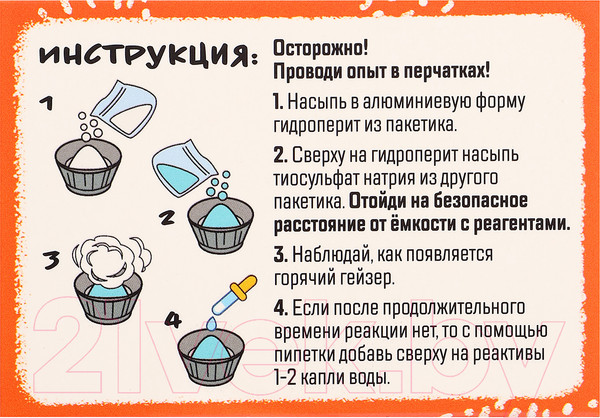 ИНСТРУКЦИЯ:

1

2

3

4

Осторожно!
Проводи опыт в перчатках!

1. Насыпь в алюминиевую форму гидроперит из пакетика.

2. Сверху на гидроперит насыпь тиосульфат натрия из другого пакетика. Отойди на безопасное расстояние от ёмкости с реагентами.

3. Наблюдай, как появляется горячий гейзер.

4. Если после продолжительного времени реакции нет, то с помощью пипетки добавь сверху на реактивы 1-2 капли воды.

21vek.by