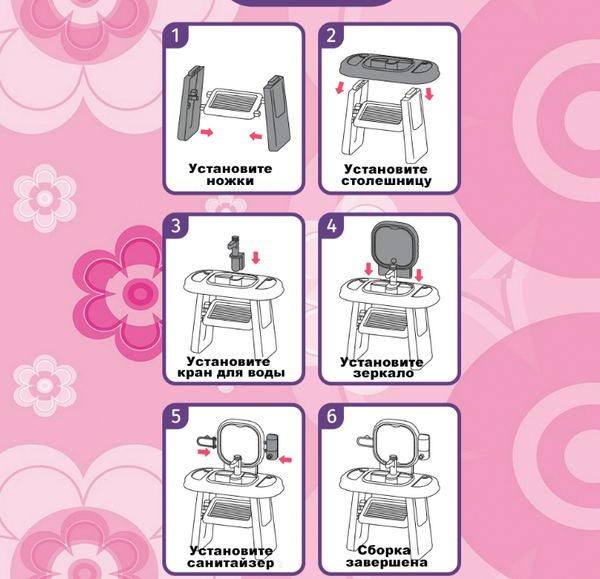 1
Установите ножки

2
Установите столешницу

3
Установите кран для воды

4
Установите зеркало

5
Установите санитайзер

6
Сборка завершена