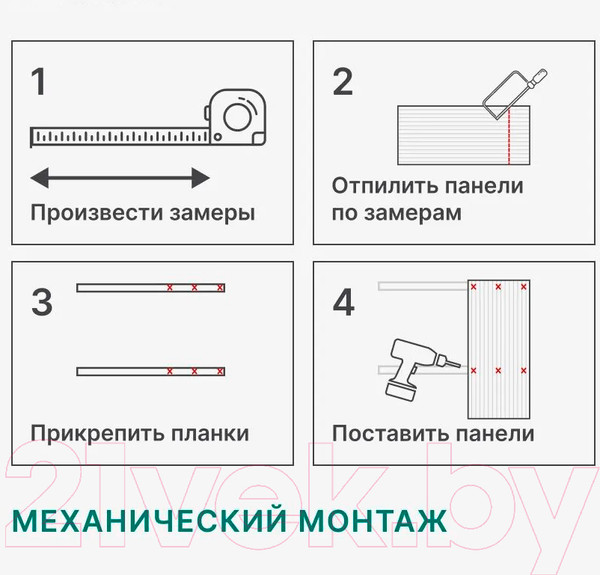 1

Произвести замеры

2

Отпилить панели по замерам

3

Прикрепить планки

4

Поставить панели

21vek.by

МЕХАНИЧЕСКИЙ МОНТАЖ