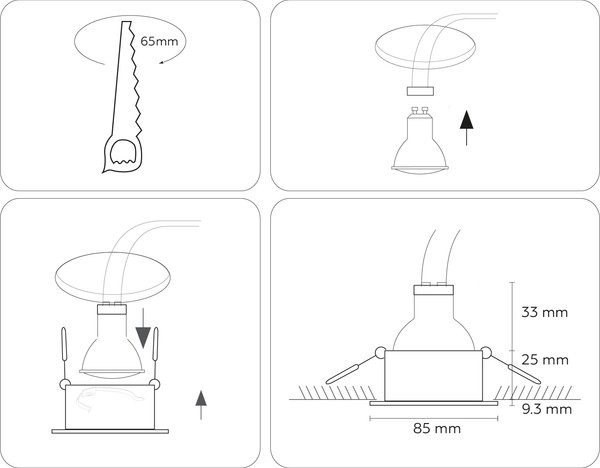 65mm

33 mm
25 mm
9.3 mm
85 mm