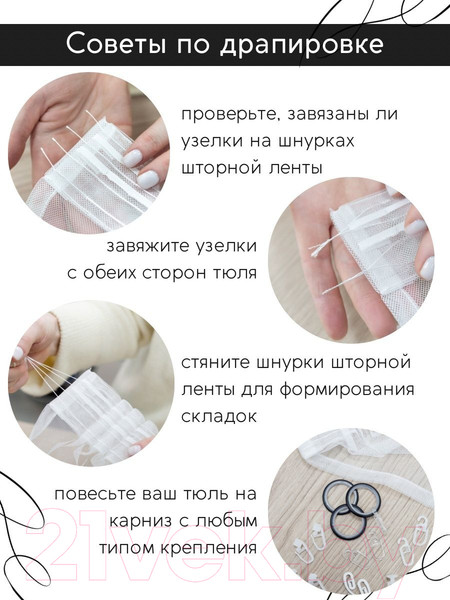 Советы по драпировке

проверьте, завязаны ли узелки на шнурках шторной ленты

завяжите узелки с обеих сторон тюля

стяните шнурки шторной ленты для формирования складок

повесьте ваш тюль на карниз с любым типом крепления

21vek.by