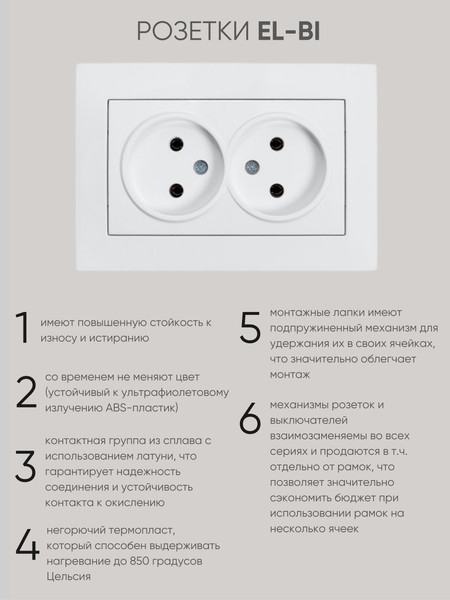 РОЗЕТКИ EL-BI

1 имеют повышенную стойкость к износу и истиранию

2 со временем не меняют цвет (устойчивый к ультрафиолетовому излучению ABS-пластик)

3 контактная группа из сплава с использованием латуни, что гарантирует надежность соединения и устойчивость контакта к окислению

4 негорючий термопласт, который способен выдерживать нагревание до 850 градусов Цельсия

5 монтажные лапки имеют подпружиненный механизм для удержания их в своих ячейках, что значительно облегчает монтаж

6 механизмы розеток и выключателей взаимозаменяемы во всех сериях и продаются в т.ч. отдельно от рамок, что позволяет значительно сэкономить бюджет при использовании рамок на несколько ячеек