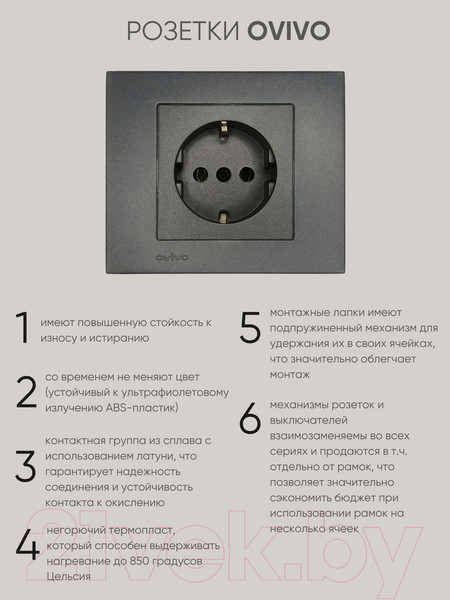 РОЗЕТКИ OVIVO

ovivo

1 имеют повышенную стойкость к износу и истиранию

2 со временем не меняют цвет (устойчивый к ультрафиолетовому излучению ABS-пластик)

3 контактная группа из сплава с использованием латуни, что гарантирует надежность соединения и устойчивость контакта к окислению

4 негорючий термопласт, который способен выдерживать нагревание до 850 градусов Цельсия

5 монтажные лапки имеют подпружиненный механизм для удержания их в своих ячейках, что значительно облегчает монтаж

6 механизмы розеток и выключателей взаимозаменяемы во всех сериях и продаются в т.ч. отдельно от рамок, что позволяет значительно сэкономить бюджет при использовании рамок на несколько ячеек

21vek.by