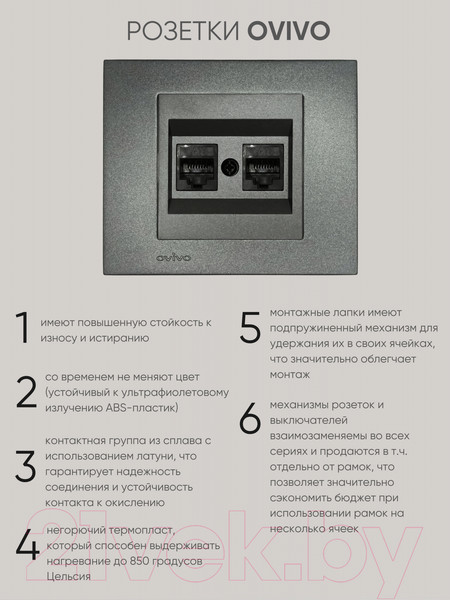 РОЗЕТКИ OVIVO

ovivo

1 имеют повышенную стойкость к износу и истиранию

2 со временем не меняют цвет (устойчивый к ультрафиолетовому излучению ABS-пластик)

3 контактная группа из сплава с использованием латуни, что гарантирует надежность соединения и устойчивость контакта к окислению

4 негорючий термопласт, который способен выдерживать нагревание до 850 градусов Цельсия

5 монтажные лапки имеют подпружиненный механизм для удержания их в своих ячейках, что значительно облегчает монтаж

6 механизмы розеток и выключателей взаимозаменяемы во всех сериях и продаются в т.ч. отдельно от рамок, что позволяет значительно сэкономить бюджет при использовании рамок на несколько ячеек

21vek.by