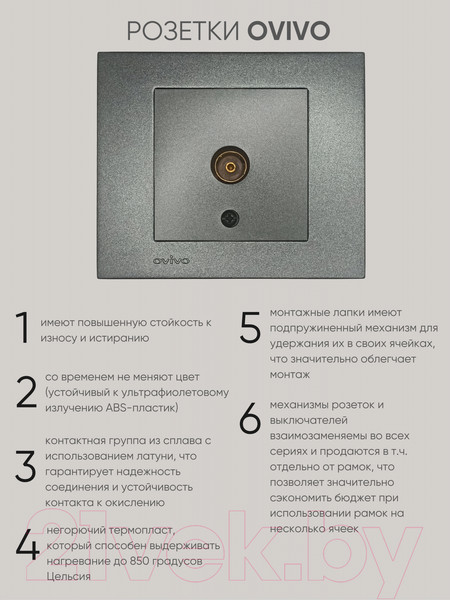 РОЗЕТКИ OVIVO

ovivo

1 имеют повышенную стойкость к износу и истиранию

2 со временем не меняют цвет (устойчивый к ультрафиолетовому излучению ABS-пластик)

3 контактная группа из сплава с использованием латуни, что гарантирует надежность соединения и устойчивость контакта к окислению

4 негорючий термопласт, который способен выдерживать нагревание до 850 градусов Цельсия

5 монтажные лапки имеют подпружиненный механизм для удержания их в своих ячейках, что значительно облегчает монтаж

6 механизмы розеток и выключателей взаимозаменяемы во всех сериях и продаются в т.ч. отдельно от рамок, что позволяет значительно сэкономить бюджет при использовании рамок на несколько ячеек

21vek.by