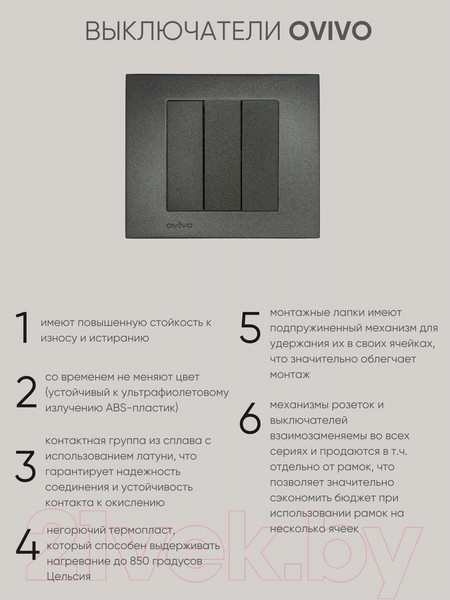 ВЫКЛЮЧАТЕЛИ OVIVO

ovivo

1 имеют повышенную стойкость к износу и истиранию

2 со временем не меняют цвет (устойчивый к ультрафиолетовому излучению ABS-пластик)

3 контактная группа из сплава с использованием латуни, что гарантирует надежность соединения и устойчивость контакта к окислению

4 негорючий термопласт, который способен выдерживать нагревание до 850 градусов Цельсия

5 монтажные лапки имеют подпружиненный механизм для удержания их в своих ячейках, что значительно облегчает монтаж

6 механизмы розеток и выключателей взаимозаменяемы во всех сериях и продаются в т.ч. отдельно от рамок, что позволяет значительно сэкономить бюджет при использовании рамок на несколько ячеек

21vek.by