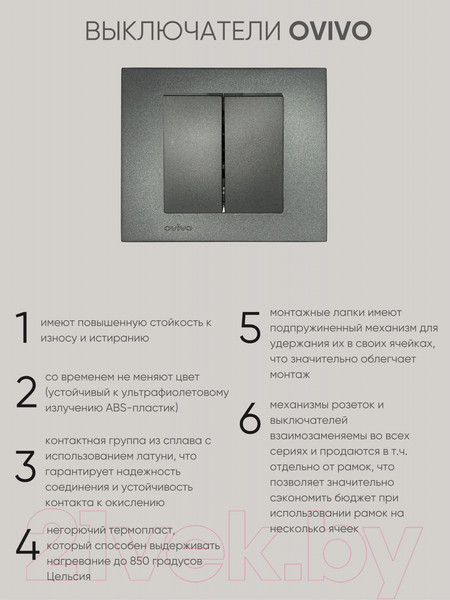 ВЫКЛЮЧАТЕЛИ OVIVO

ovivo

1 имеют повышенную стойкость к износу и истиранию

2 со временем не меняют цвет (устойчивый к ультрафиолетовому излучению ABS-пластик)

3 контактная группа из сплава с использованием латуни, что гарантирует надежность соединения и устойчивость контакта к окислению

4 негорючий термопласт, который способен выдерживать нагревание до 850 градусов Цельсия

5 монтажные лапки имеют подпружиненный механизм для удержания их в своих ячейках, что значительно облегчает монтаж

6 механизмы розеток и выключателей взаимозаменяемы во всех сериях и продаются в т.ч. отдельно от рамок, что позволяет значительно сэкономить бюджет при использовании рамок на несколько ячеек

21vek.by