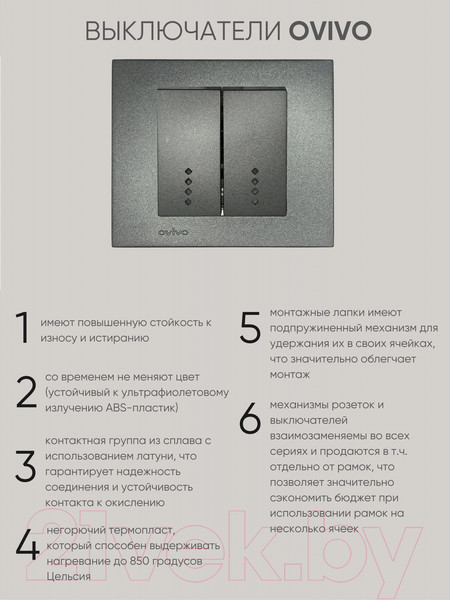 ВЫКЛЮЧАТЕЛИ OVIVO

ovivo

1 имеют повышенную стойкость к износу и истиранию

2 со временем не меняют цвет (устойчивый к ультрафиолетовому излучению ABS-пластик)

3 контактная группа из сплава с использованием латуни, что гарантирует надежность соединения и устойчивость контакта к окислению

4 негорючий термопласт, который способен выдерживать нагревание до 850 градусов Цельсия

5 монтажные лапки имеют подпружиненный механизм для удержания их в своих ячейках, что значительно облегчает монтаж

6 механизмы розеток и выключателей взаимозаменяемы во всех сериях и продаются в т.ч. отдельно от рамок, что позволяет значительно сэкономить бюджет при использовании рамок на несколько ячеек

21vek.by