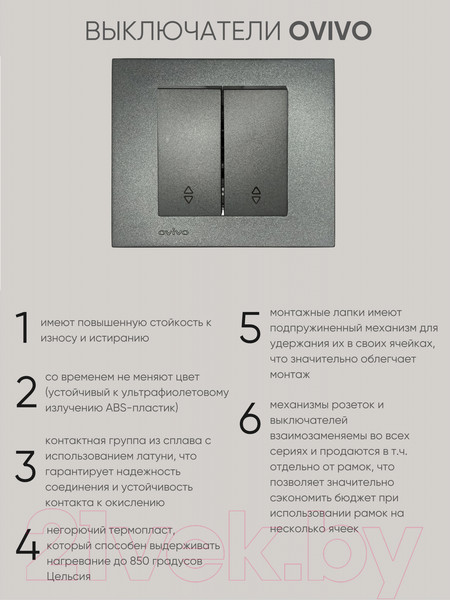 ВЫКЛЮЧАТЕЛИ OVIVO

ovivo

1 имеют повышенную стойкость к износу и истиранию

2 со временем не меняют цвет (устойчивый к ультрафиолетовому излучению ABS-пластик)

3 контактная группа из сплава с использованием латуни, что гарантирует надежность соединения и устойчивость контакта к окислению

4 негорючий термопласт, который способен выдерживать нагревание до 850 градусов Цельсия

5 монтажные лапки имеют подпружиненный механизм для удержания их в своих ячейках, что значительно облегчает монтаж

6 механизмы розеток и выключателей взаимозаменяемы во всех сериях и продаются в т.ч. отдельно от рамок, что позволяет значительно сэкономить бюджет при использовании рамок на несколько ячеек

21vek.by