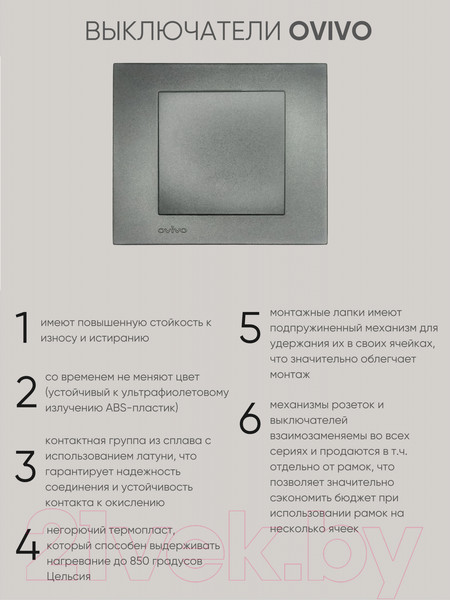 ВЫКЛЮЧАТЕЛИ OVIVO

ovivo

1 имеют повышенную стойкость к износу и истиранию

2 со временем не меняют цвет (устойчивый к ультрафиолетовому излучению ABS-пластик)

3 контактная группа из сплава с использованием латуни, что гарантирует надежность соединения и устойчивость контакта к окислению

4 негорючий термопласт, который способен выдерживать нагревание до 850 градусов Цельсия

5 монтажные лапки имеют подпружиненный механизм для удержания их в своих ячейках, что значительно облегчает монтаж

6 механизмы розеток и выключателей взаимозаменяемы во всех сериях и продаются в т.ч. отдельно от рамок, что позволяет значительно сэкономить бюджет при использовании рамок на несколько ячеек

21vek.by