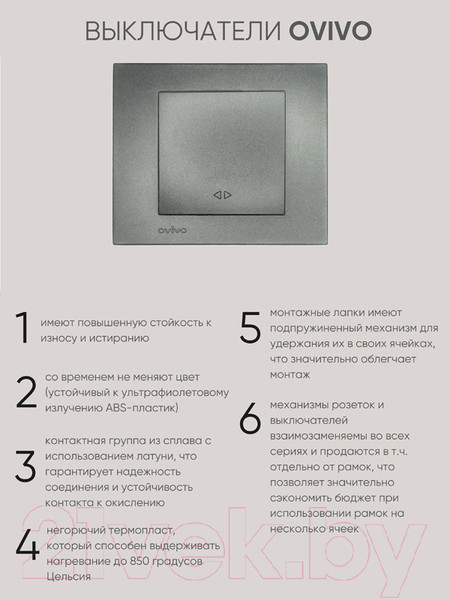 ВЫКЛЮЧАТЕЛИ OVIVO

ovivo

1 имеют повышенную стойкость к износу и истиранию

2 со временем не меняют цвет (устойчивый к ультрафиолетовому излучению ABS-пластик)

3 контактная группа из сплава с использованием латуни, что гарантирует надежность соединения и устойчивость контакта к окислению

4 негорючий термопласт, который способен выдерживать нагревание до 850 градусов Цельсия

5 монтажные лапки имеют подпружиненный механизм для удержания их в своих ячейках, что значительно облегчает монтаж

6 механизмы розеток и выключателей взаимозаменяемы во всех сериях и продаются в т.ч. отдельно от рамок, что позволяет значительно сэкономить бюджет при использовании рамок на несколько ячеек

21vek.by