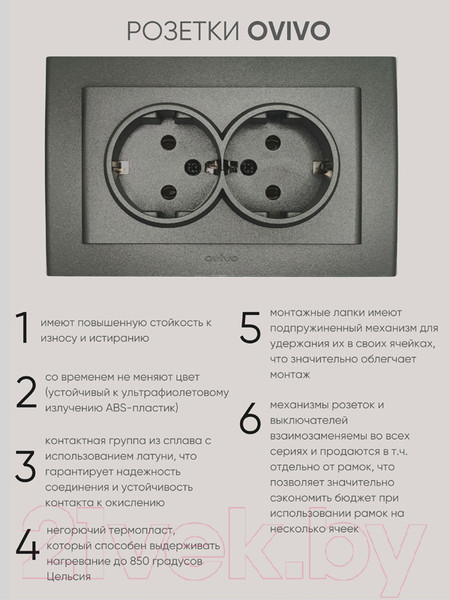 РОЗЕТКИ OVIVO

ovivo

1 имеют повышенную стойкость к износу и истиранию

2 со временем не меняют цвет (устойчивый к ультрафиолетовому излучению ABS-пластик)

3 контактная группа из сплава с использованием латуни, что гарантирует надежность соединения и устойчивость контакта к окислению

4 негорючий термопласт, который способен выдерживать нагревание до 850 градусов Цельсия

5 монтажные лапки имеют подпружиненный механизм для удержания их в своих ячейках, что значительно облегчает монтаж

6 механизмы розеток и выключателей взаимозаменяемы во всех сериях и продаются в т.ч. отдельно от рамок, что позволяет значительно сэкономить бюджет при использовании рамок на несколько ячеек

21vek.by