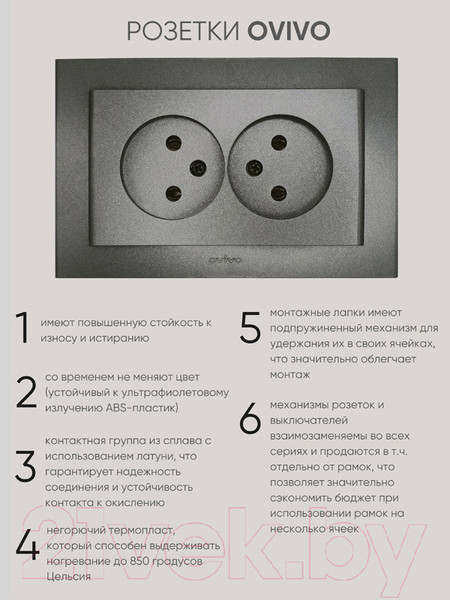 РОЗЕТКИ OVIVO

ovivo

1 имеют повышенную стойкость к износу и истиранию

2 со временем не меняют цвет (устойчивый к ультрафиолетовому излучению ABS-пластик)

3 контактная группа из сплава с использованием латуни, что гарантирует надежность соединения и устойчивость контакта к окислению

4 негорючий термопласт, который способен выдерживать нагревание до 850 градусов Цельсия

5 монтажные лапки имеют подпружиненный механизм для удержания их в своих ячейках, что значительно облегчает монтаж

6 механизмы розеток и выключателей взаимозаменяемы во всех сериях и продаются в т.ч. отдельно от рамок, что позволяет значительно сэкономить бюджет при использовании рамок на несколько ячеек

21vek.by