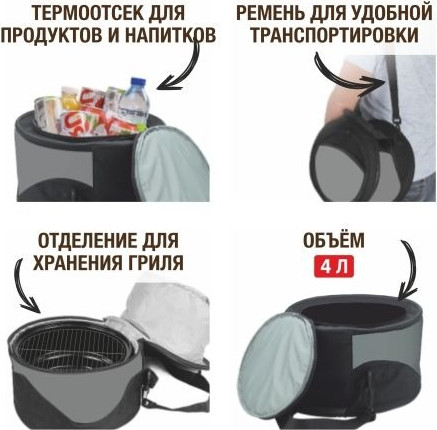 ТЕРМООТСЕК ДЛЯ ПРОДУКТОВ И НАПИТКОВ

РЕМЕНЬ ДЛЯ УДОБНОЙ ТРАНСПОРТИРОВКИ

ОТДЕЛЕНИЕ ДЛЯ ХРАНЕНИЯ ГРИЛЯ

ОБЪЁМ

4 Л