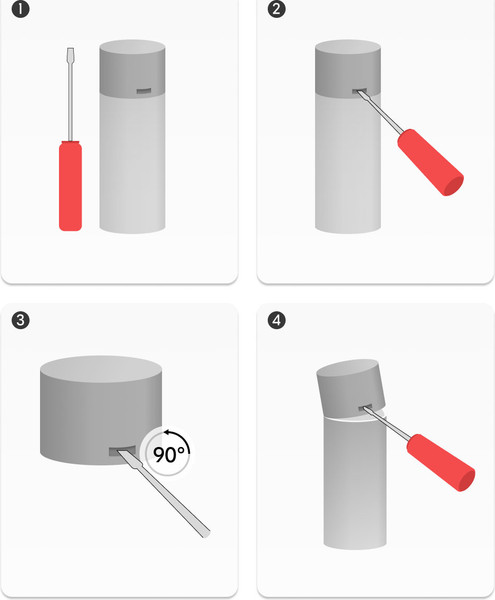 1

2

3

90°

4