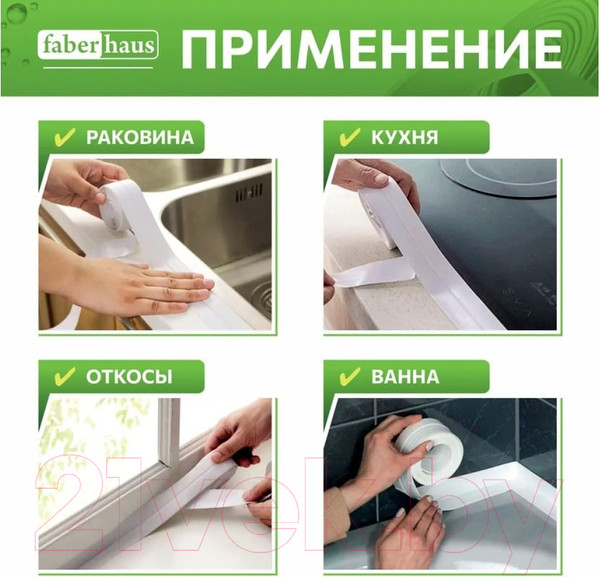 faberhaus

ПРИМЕНЕНИЕ

✔ РАКОВИНА

✔ КУХНЯ

✔ ОТКОСЫ

✔ ВАННА

21vek.by