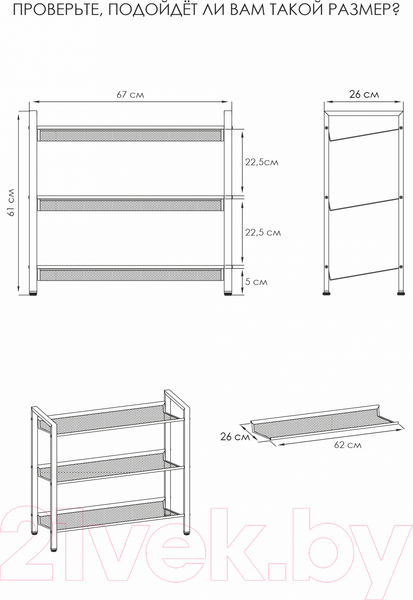 ПРОВЕРЬТЕ, ПОДОЙДЁТ ЛИ ВАМ ТАКОЙ РАЗМЕР?

67 см

26 см

61 см

22,5см

22,5 см

5 см

26 см

62 см

21vek.by