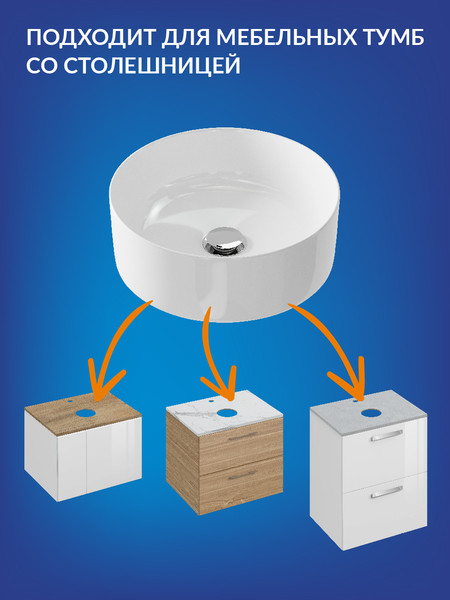 ПОДХОДИТ ДЛЯ МЕБЕЛЬНЫХ ТУМБ СО СТОЛЕШНИЦЕЙ