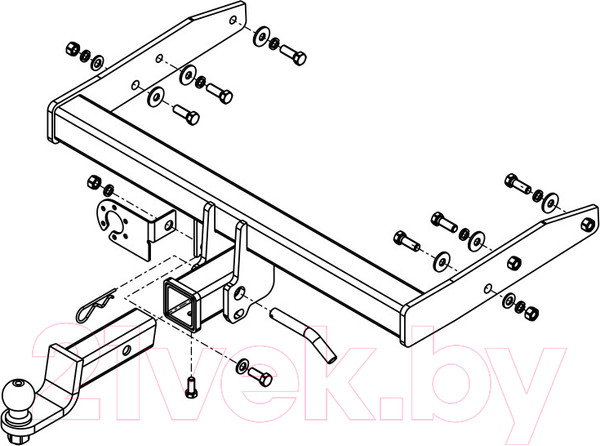 21vek.by