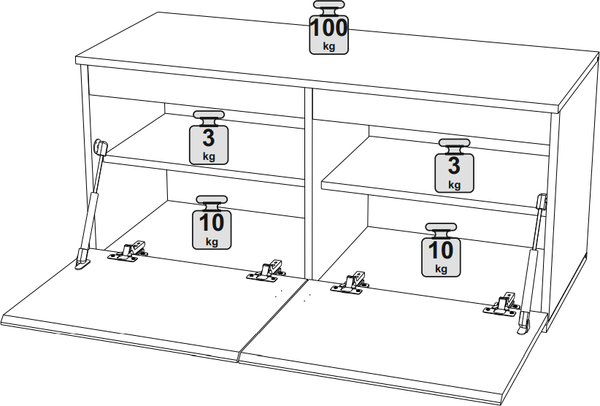 100
kg

3
kg

3
kg

10
kg

10
kg