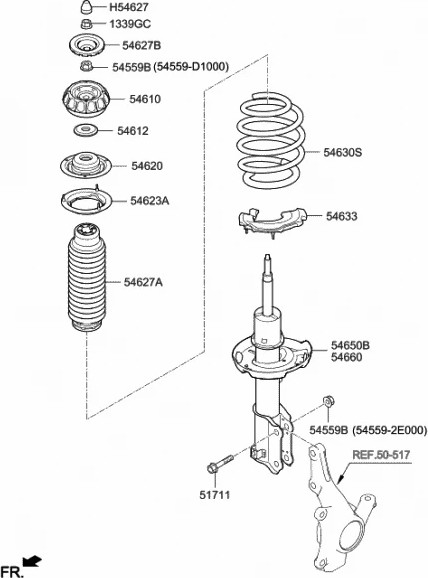 H54627
1339GC
54627B
54559B (54559-D1000)
54610
54612
54620
54623A
54627A
54630S
54633
54650B
54660
54559B (54559-2E000)
REF.50-517
51711
FR.