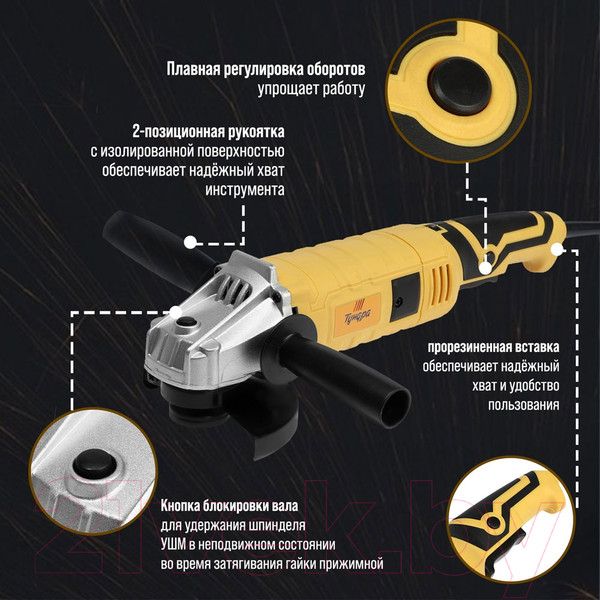 Плавная регулировка оборотов упрощает работу

2-позиционная рукоятка с изолированной поверхностью обеспечивает надёжный хват инструмента

Тундра

прорезиненная вставка обеспечивает надёжный хват и удобство пользования

Кнопка блокировки вала для удержания шпинделя УШМ в неподвижном состоянии во время затягивания гайки прижимной

21vek.by